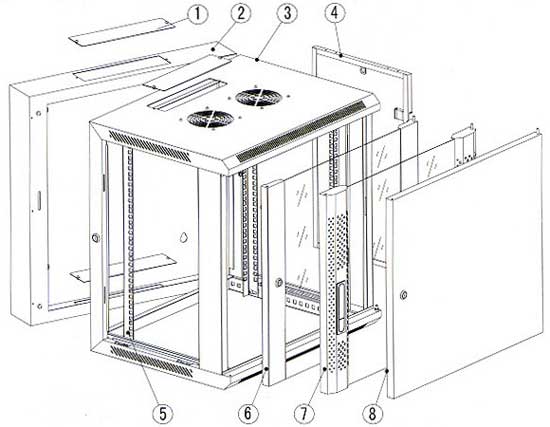 ①
②
③
④
⑤
⑥
⑦
⑧